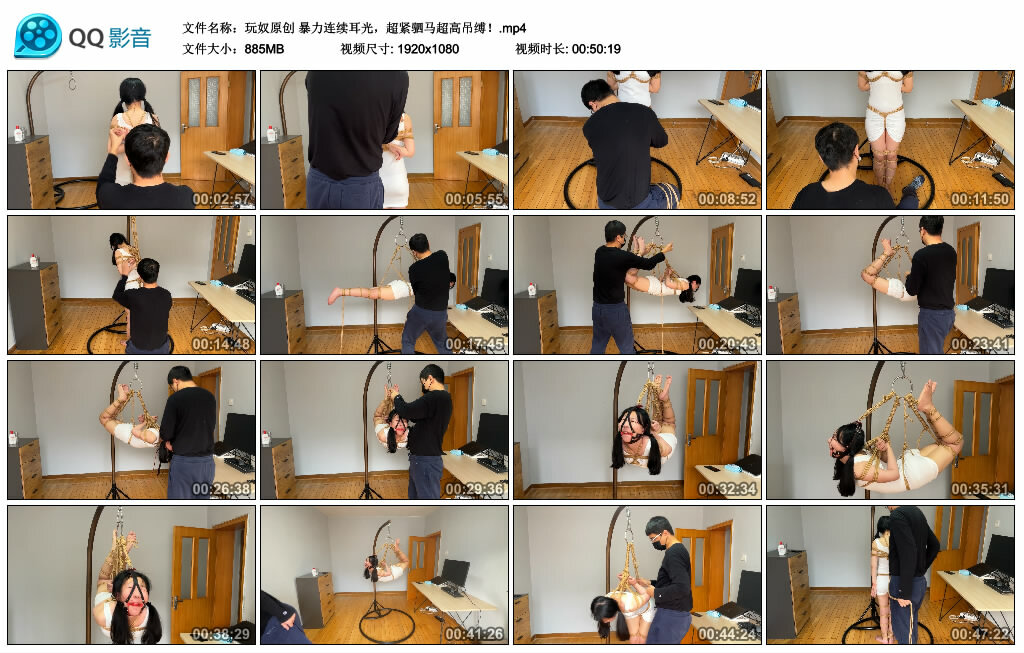 QQ影音

文件名称：玩奴原创 暴力连续耳光，超紧驷马超高吊缚！.mp4
文件大小：885MB 视频尺寸: 1920x1080 视频时长: 00:50:19

00:02:57
00:05:55
00:08:52
00:11:50
00:14:48
00:17:45
00:20:43
00:23:41
00:26:38
00:29:36
00:32:34
00:35:31
00:38:29
00:41:26
00:44:24
00:47:22