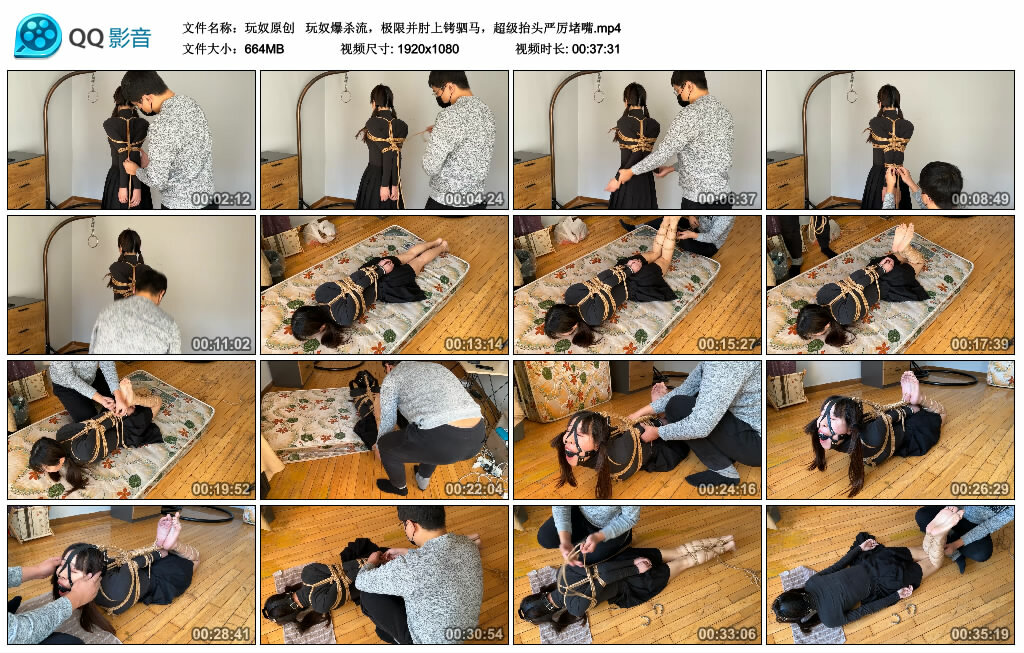 QQ影音

文件名称：玩奴原创 玩奴爆杀流，极限并肘上铐驷马，超级抬头严厉堵嘴.mp4
文件大小：664MB 视频尺寸: 1920x1080 视频时长: 00:37:31

00:02:12
00:04:24
00:06:37
00:08:49
00:11:02
00:13:14
00:15:27
00:17:39
00:19:52
00:22:04
00:24:16
00:26:29
00:28:41
00:30:54
00:33:06
00:35:19